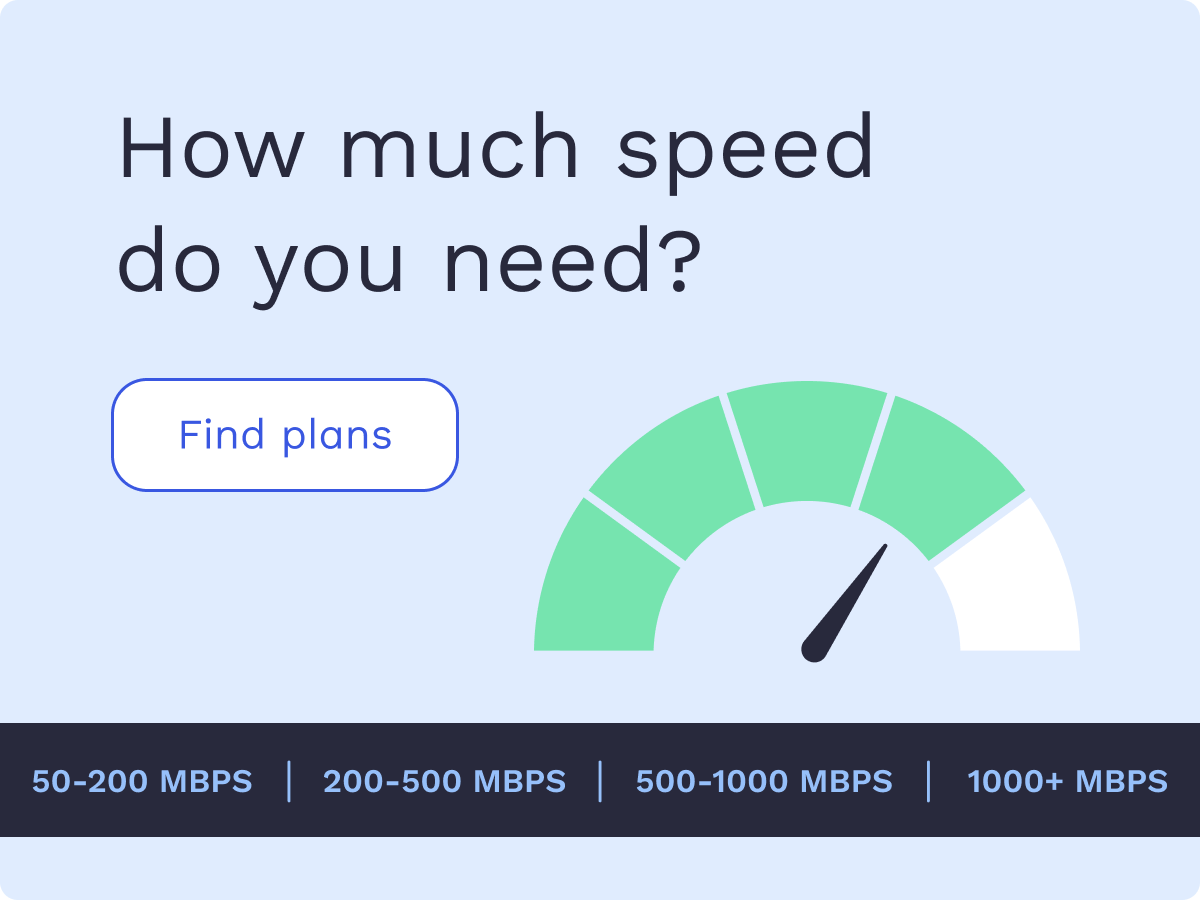 How much speed do you need?

Find plans

50-200 MBPS | 200-500 MBPS | 500-1000 MBPS | 1000+ MBPS